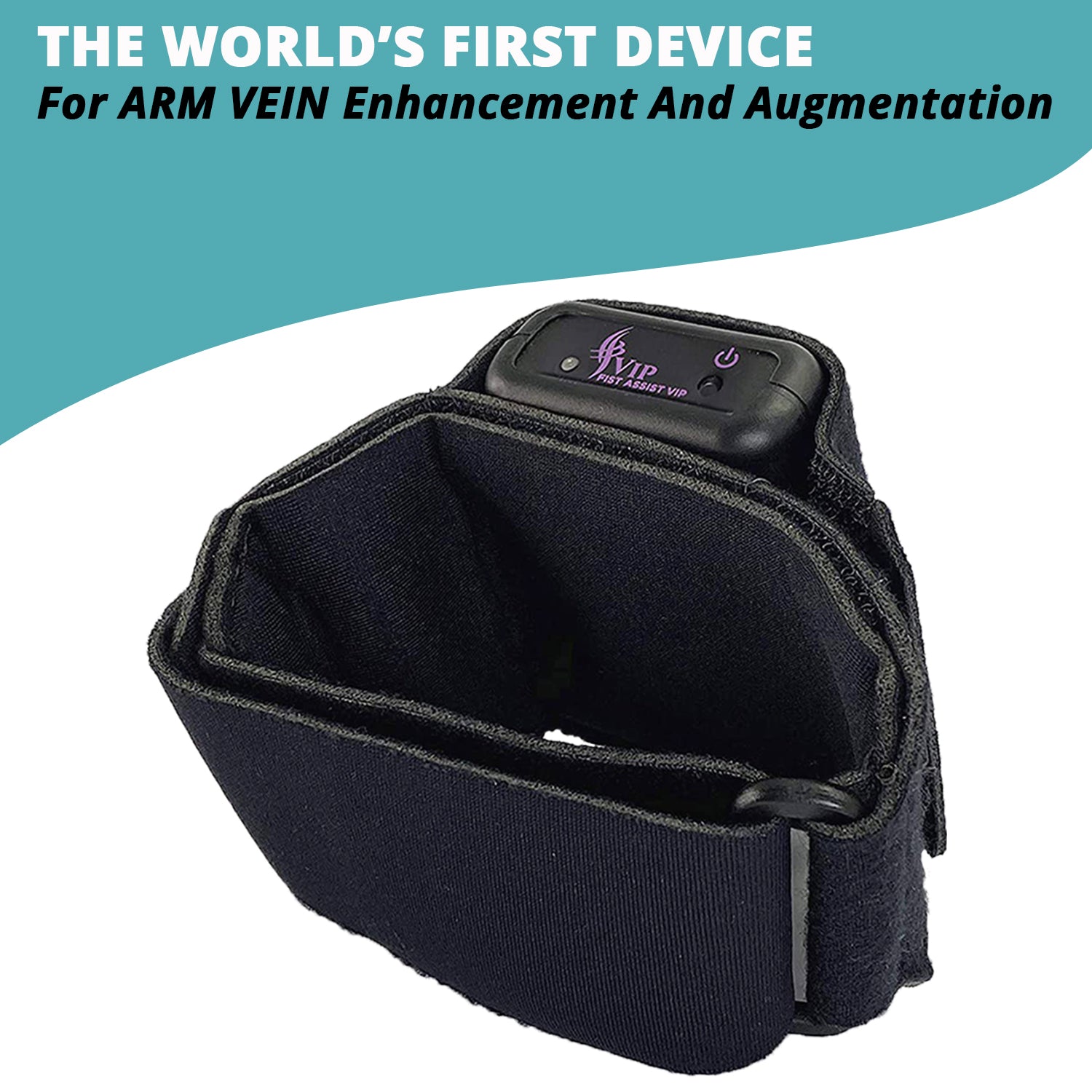 THE WORLD'S FIRST DEVICE
For ARM VEIN Enhancement And Augmentation

VIP
FIST ASSIST VIP